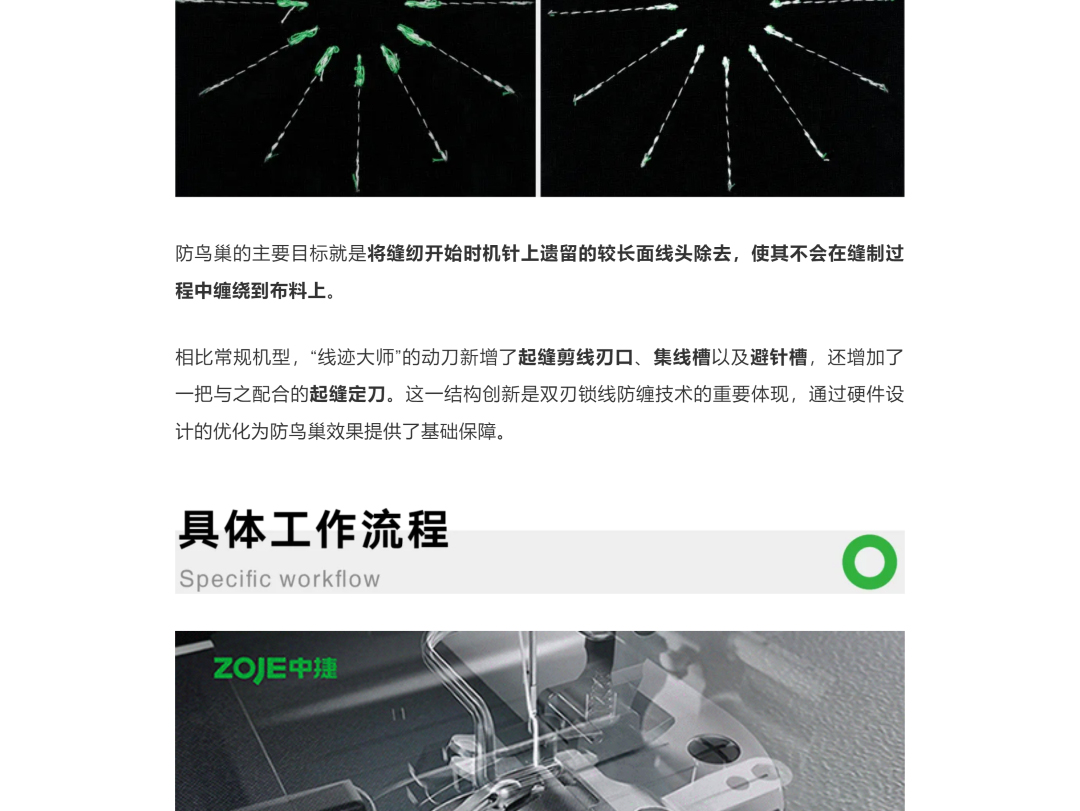 防鸟巢的主要目标就是将缝纫开始时机针上遗留的较长面线头除去，使其不会在缝制过程中缠绕到布料上。

相比常规机型，“线迹大师”的动刀新增了起缝剪线刃口、集线槽以及避针槽，还增加了一把与之配合的起缝定刀。这一结构创新是双刃锁线防缠技术的重要体现，通过硬件设计的优化为防鸟巢效果提供了基础保障。

具体工作流程

Specific workflow

ZOJE中捷