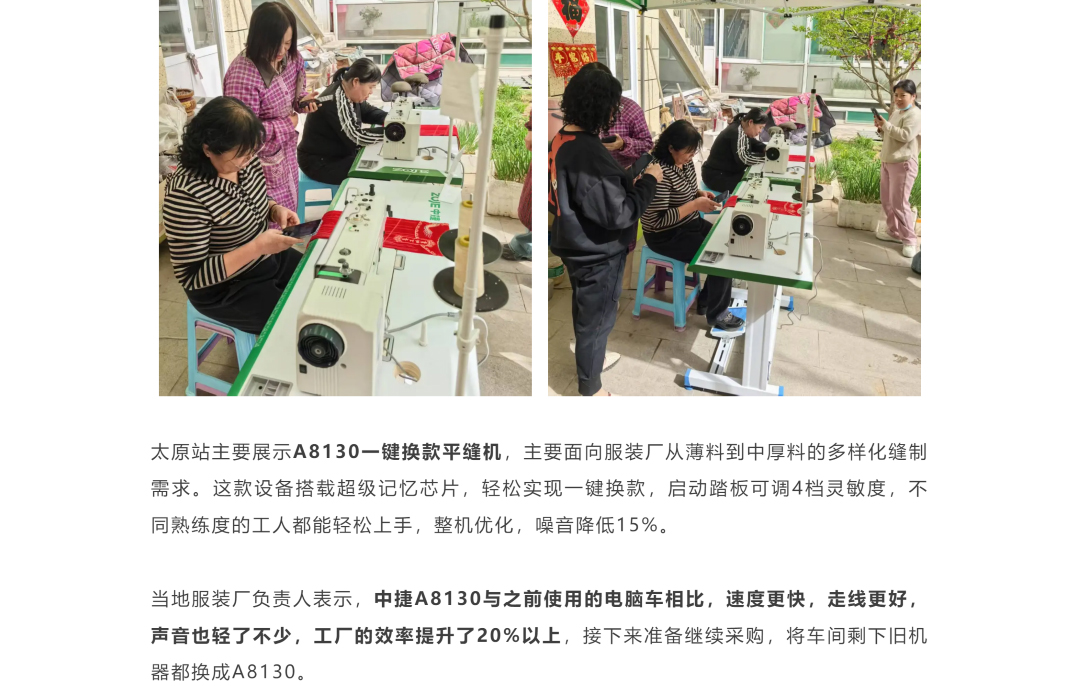 太原站主要展示A8130一键换款平缝机，主要面向服装厂从薄料到中厚料的多样化缝制需求。这款设备搭载超级记忆芯片，轻松实现一键换款，启动踏板可调4档灵敏度，不同熟练度的工人都能轻松上手，整机优化，噪音降低15%。

当地服装厂负责人表示，中捷A8130与之前使用的电脑车相比，速度更快，走线更好，声音也轻了不少，工厂的效率提升了20%以上，接下来准备继续采购，将车间剩下旧机器都换成A8130。